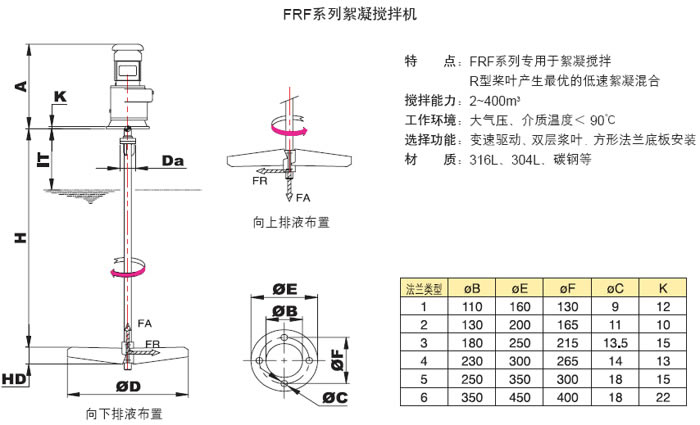 FRF系列絮凝搅拌机

A
K
IT
Da
H
FA
FR
HD
ØD
向下排液布置

FR
FA
向上排液布置

ØE
ØB
ØF
ØC

特　　点：FRF系列专用于絮凝搅拌
R型桨叶产生最优的低速絮凝混合
搅拌能力：2~400m³
工作环境：大气压、介质温度＜ 90°C
选择功能：变速驱动、双层桨叶、方形法兰底板安装
材　　质：316L、304L、碳钢等

| 法兰类型 | øB | øE | øF | øC | K |
|---|---|---|---|---|---|
| 1 | 110 | 160 | 130 | 9 | 12 |
| 2 | 130 | 200 | 165 | 11 | 10 |
| 3 | 180 | 250 | 215 | 13.5 | 15 |
| 4 | 230 | 300 | 265 | 14 | 13 |
| 5 | 250 | 350 | 300 | 18 | 15 |
| 6 | 350 | 450 | 400 | 18 | 22 |